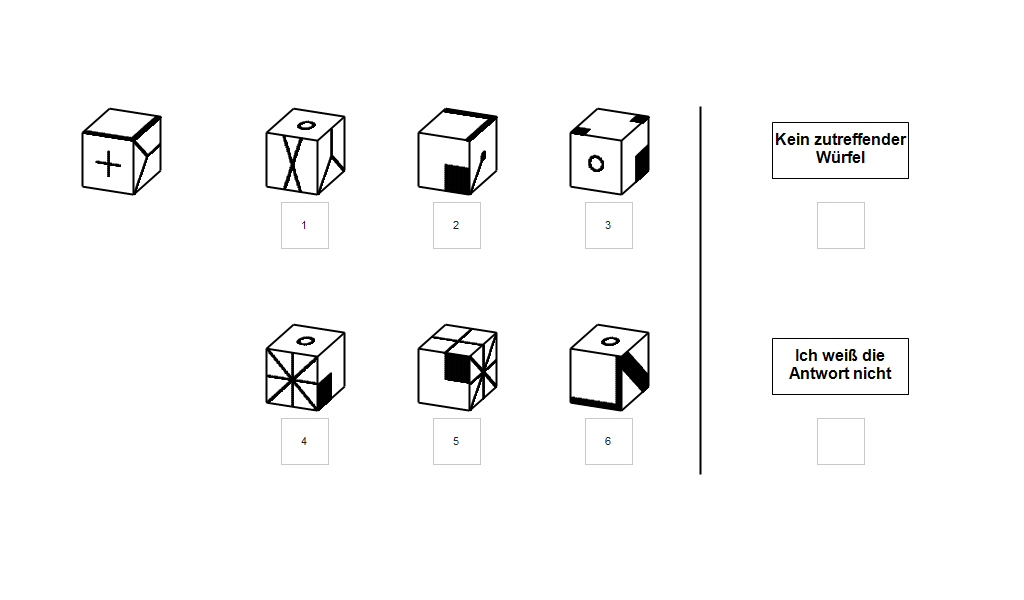 1

2

3

Kein zutreffender Würfel

4

5

6

Ich weiß die Antwort nicht